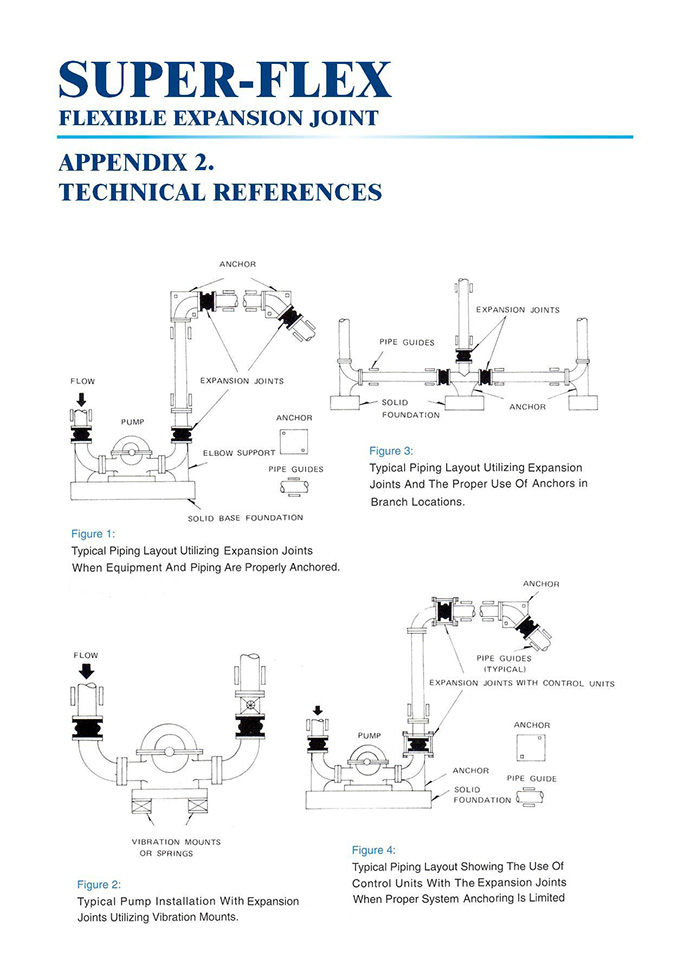 SUPER-FLEX
FLEXIBLE EXPANSION JOINT

APPENDIX 2.
TECHNICAL REFERENCES

ANCHOR
FLOW
EXPANSION JOINTS
PUMP
ANCHOR
ELBOW SUPPORT
PIPE GUIDES
SOLID BASE FOUNDATION

Figure 1:
Typical Piping Layout Utilizing Expansion Joints When Equipment And Piping Are Properly Anchored.

EXPANSION JOINTS
PIPE GUIDES
SOLID FOUNDATION
ANCHOR

Figure 3:
Typical Piping Layout Utilizing Expansion Joints And The Proper Use Of Anchors in Branch Locations.

FLOW
VIBRATION MOUNTS OR SPRINGS

Figure 2:
Typical Pump Installation With Expansion Joints Utilizing Vibration Mounts.

ANCHOR
PIPE GUIDES (TYPICAL)
EXPANSION JOINTS WITH CONTROL UNITS
PUMP
ANCHOR
ANCHOR
SOLID FOUNDATION
PIPE GUIDE

Figure 4:
Typical Piping Layout Showing The Use Of Control Units With The Expansion Joints When Proper System Anchoring Is Limited